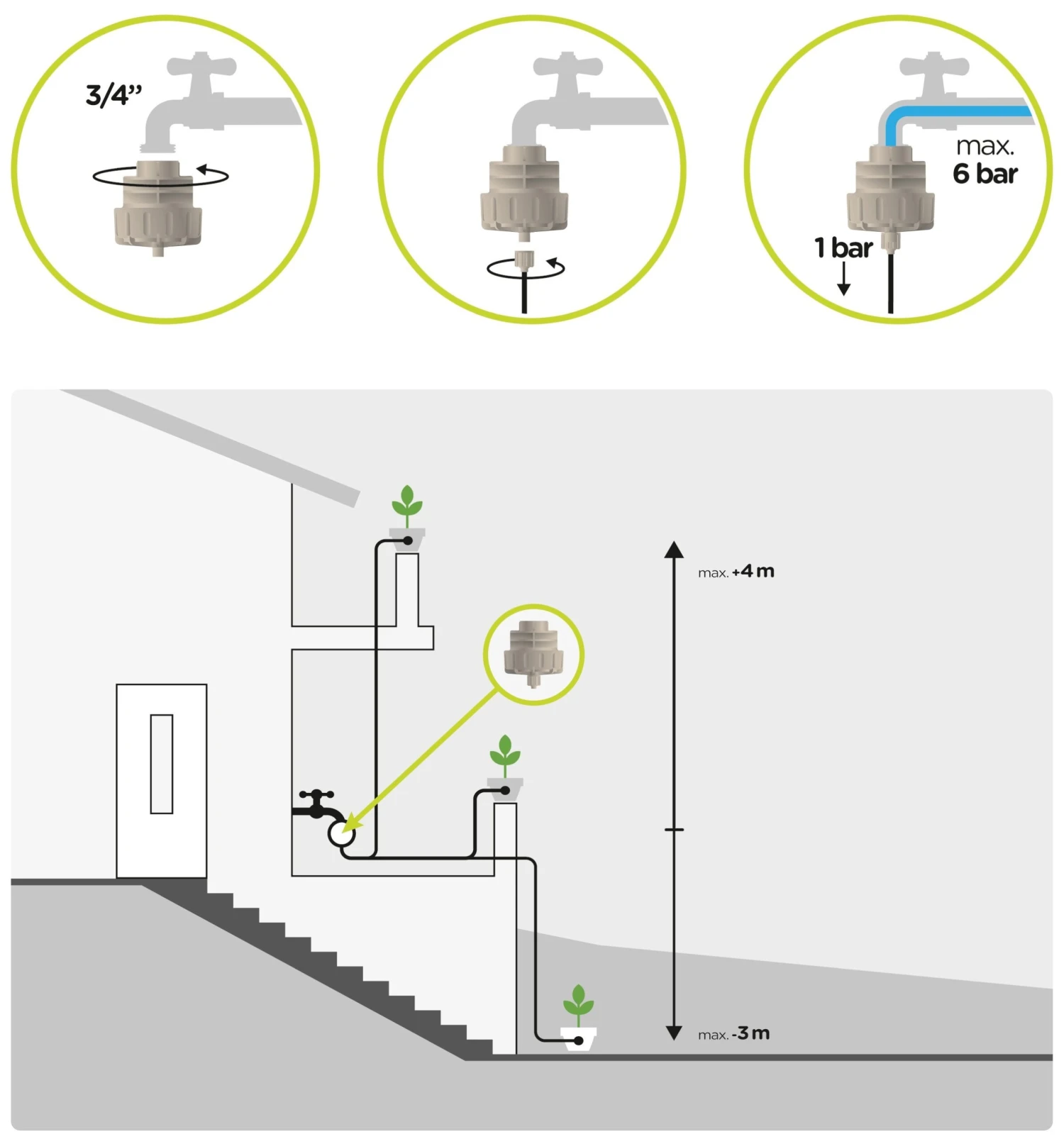 3/4”

max.
6 bar

1 bar

max. +4 m

max. -3 m